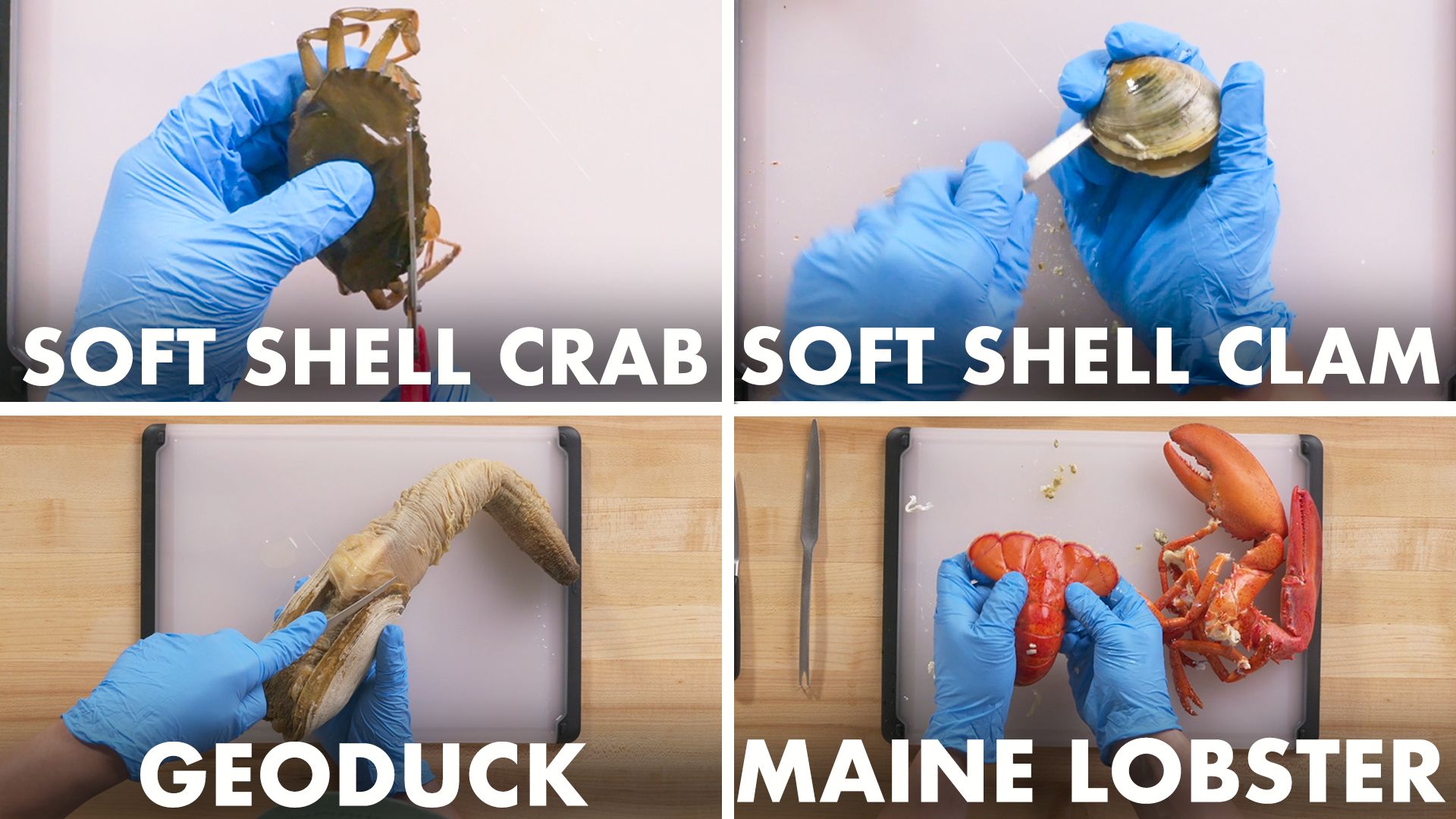 SOFT SHELL CRAB

SOFT SHELL CLAM

GEODUCK

MAINE LOBSTER